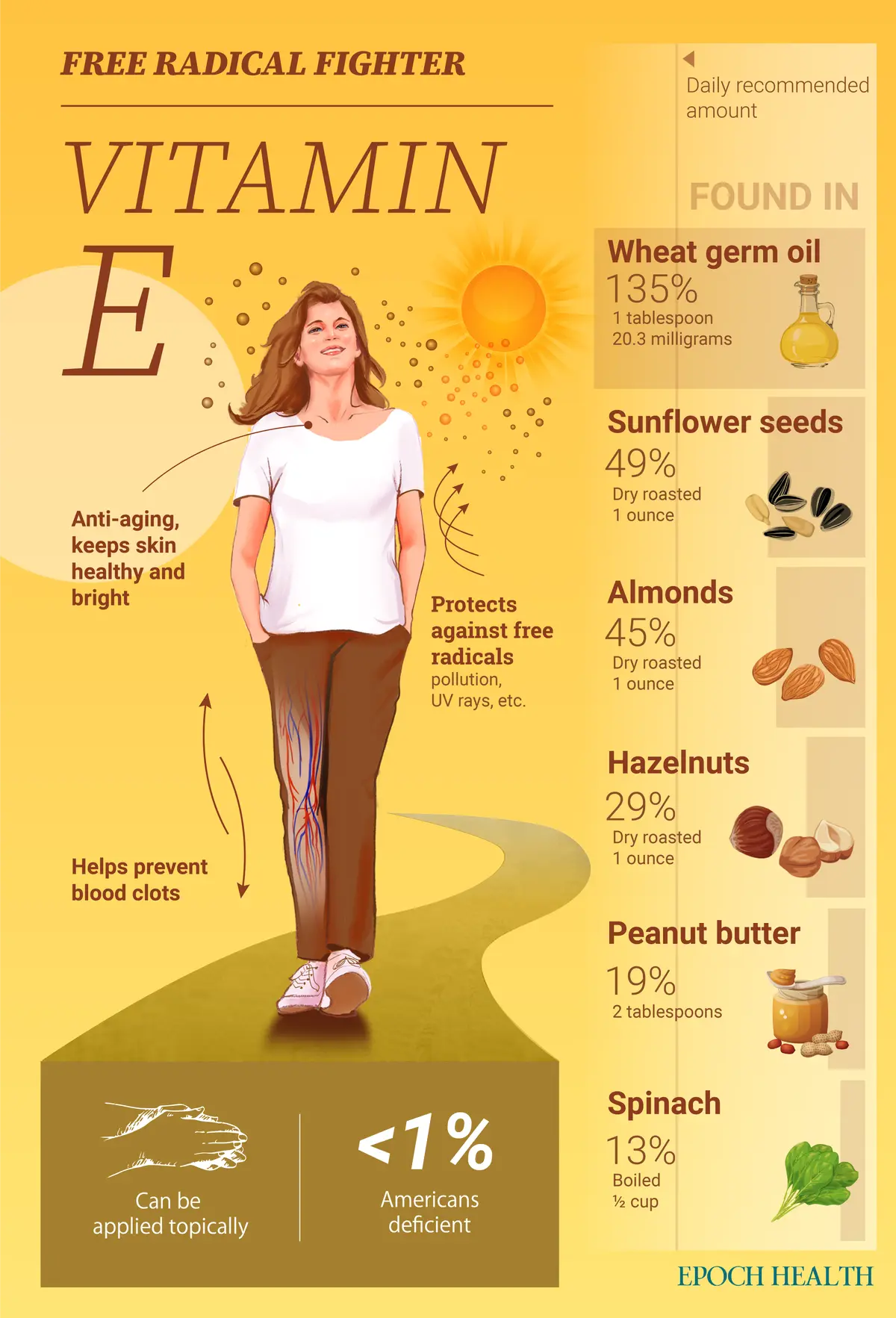 FREE RADICAL FIGHTER

VITAMIN E

Anti-aging, keeps skin healthy and bright

Protects against free radicals
pollution, UV rays, etc.

Helps prevent blood clots

Can be applied topically

<1%
Americans deficient

Daily recommended amount

FOUND IN

Wheat germ oil
135%
1 tablespoon
20.3 milligrams

Sunflower seeds
49%
Dry roasted
1 ounce

Almonds
45%
Dry roasted
1 ounce

Hazelnuts
29%
Dry roasted
1 ounce

Peanut butter
19%
2 tablespoons

Spinach
13%
Boiled
½ cup

EPOCH HEALTH