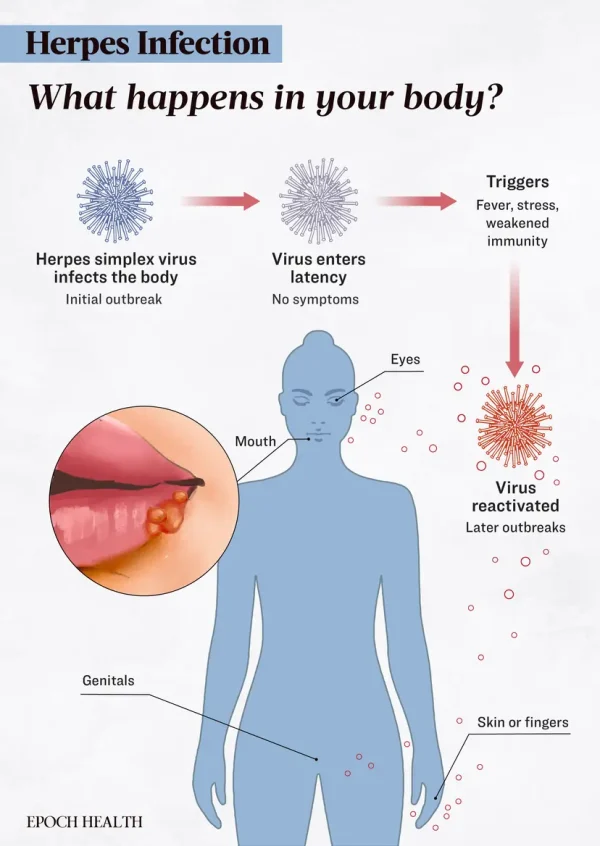 Herpes Infection

What happens in your body?

Herpes simplex virus infects the body
Initial outbreak

Virus enters latency
No symptoms

Triggers
Fever, stress, weakened immunity

Virus reactivated
Later outbreaks

Eyes

Mouth

Genitals

Skin or fingers

EPOCH HEALTH